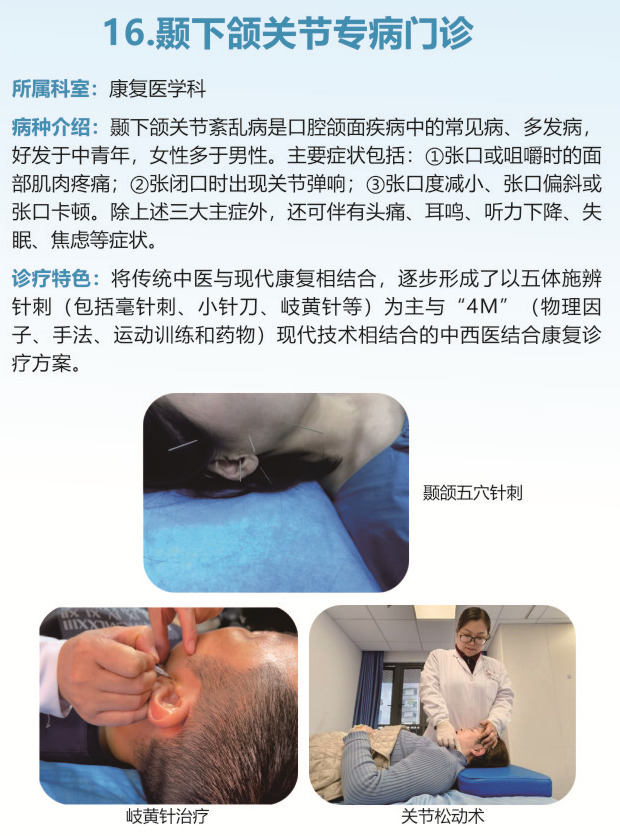 16.颞下颌关节专病门诊

所属科室：康复医学科

病种介绍：颞下颌关节紊乱病是口腔颌面疾病中的常见病、多发病，好发于中青年，女性多于男性。主要症状包括：①张口或咀嚼时的面部肌肉疼痛；②张闭口时出现关节弹响；③张口度减小、张口偏斜或张口卡顿。除上述三大主症外，还可伴有头痛、耳鸣、听力下降、失眠、焦虑等症状。

诊疗特色：将传统中医与现代康复相结合，逐步形成了以五体施辨针刺（包括毫针刺、小针刀、岐黄针等）为主与“4M”（物理因子、手法、运动训练和药物）现代技术相结合的中西医结合康复诊疗方案。

颞颌五穴针刺

岐黄针治疗

关节松动术