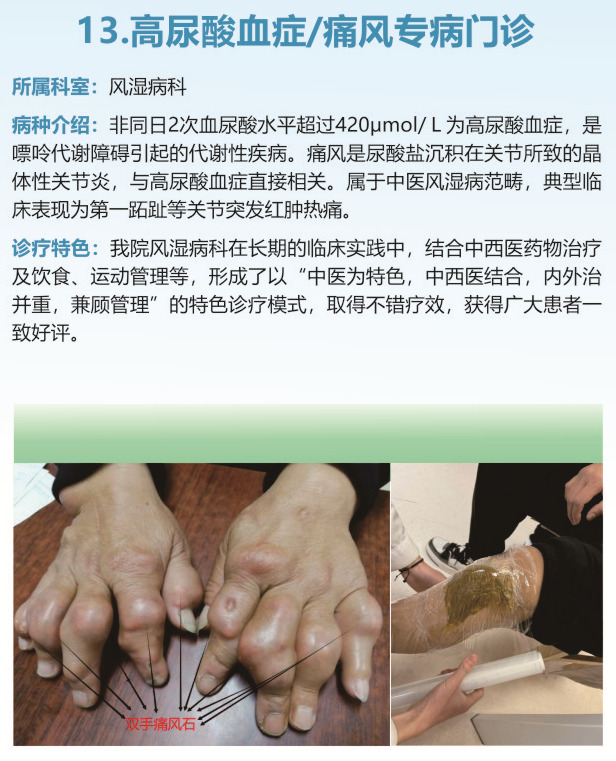 13.高尿酸血症/痛风专病门诊

所属科室：风湿病科

病种介绍：非同日2次血尿酸水平超过420μmol/ L 为高尿酸血症，是嘌呤代谢障碍引起的代谢性疾病。痛风是尿酸盐沉积在关节所致的晶体性关节炎，与高尿酸血症直接相关。属于中医风湿病范畴，典型临床表现为第一跖趾等关节突发红肿热痛。

诊疗特色：我院风湿病科在长期的临床实践中，结合中西医药物治疗及饮食、运动管理等，形成了以“中医为特色，中西医结合，内外治并重，兼顾管理”的特色诊疗模式，取得不错疗效，获得广大患者一致好评。

双手痛风石