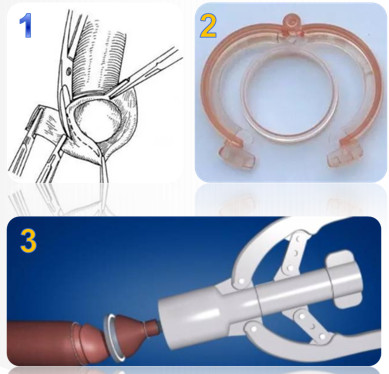 1

2

3